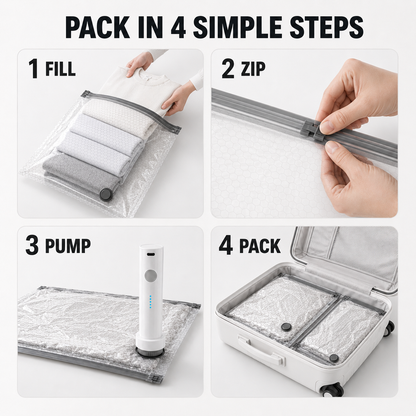 PACK IN 4 SIMPLE STEPS

1 FILL

2 ZIP

3 PUMP

4 PACK